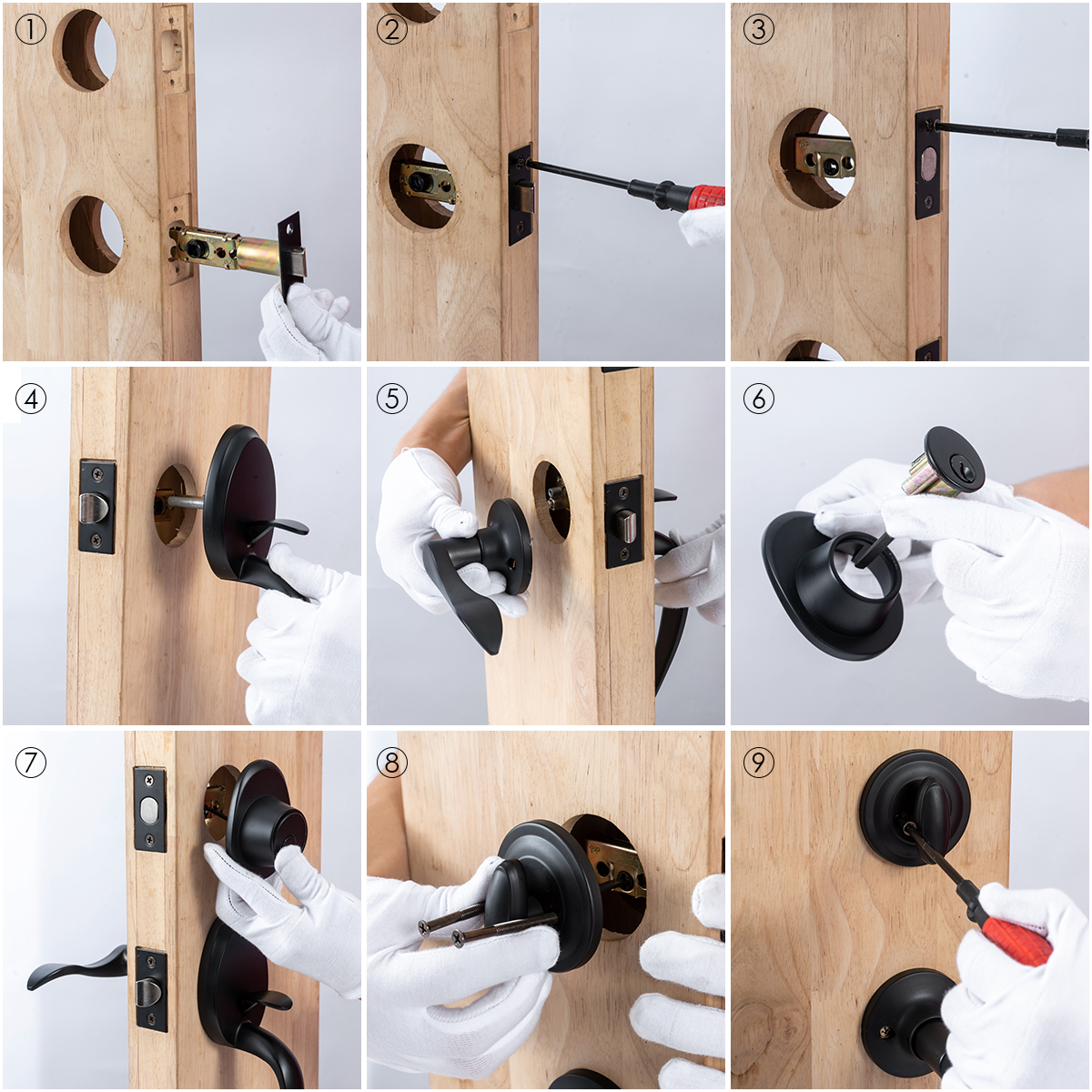 ①
②
③
④
⑤
⑥
⑦
⑧
⑨