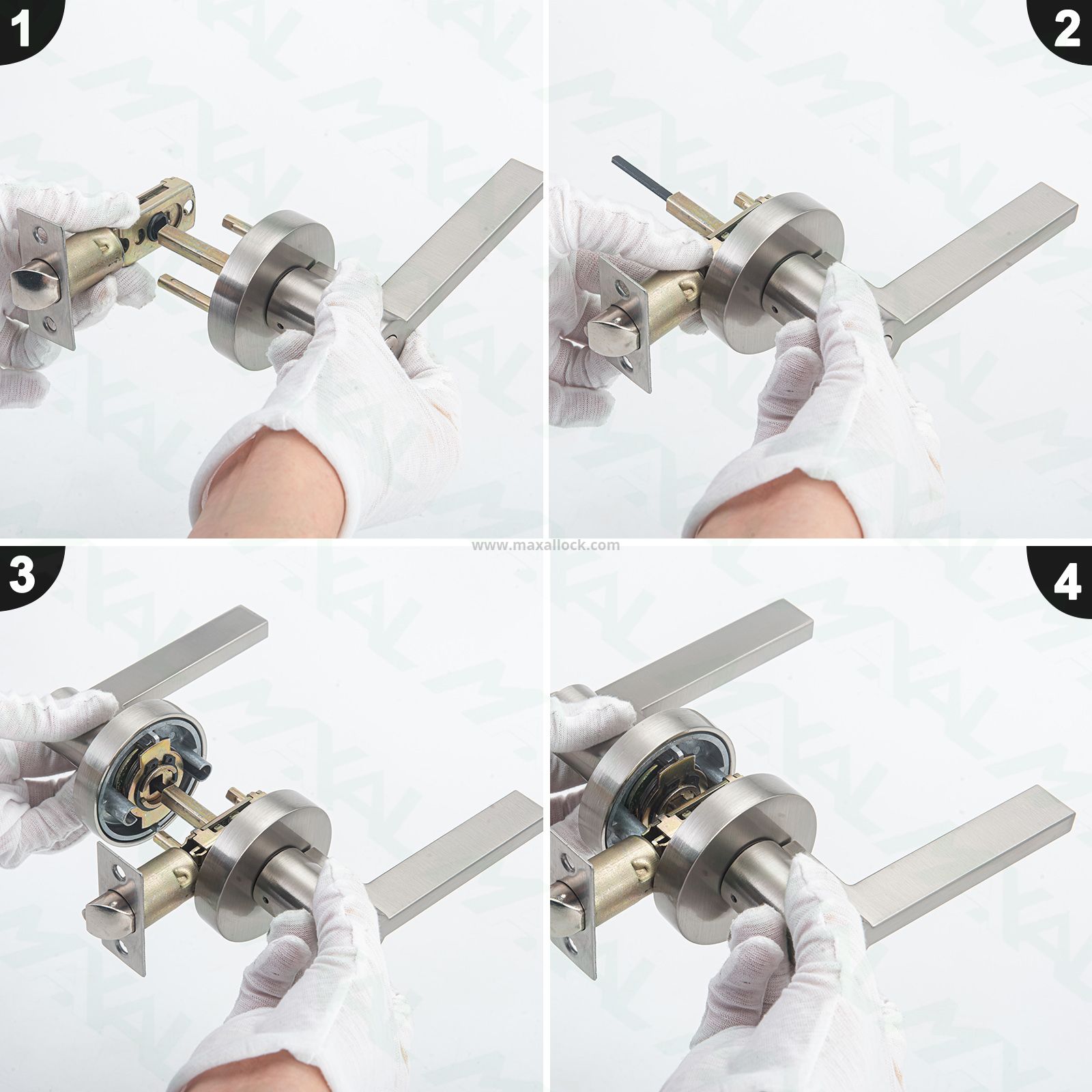 1

2

www.maxallock.com

3

4