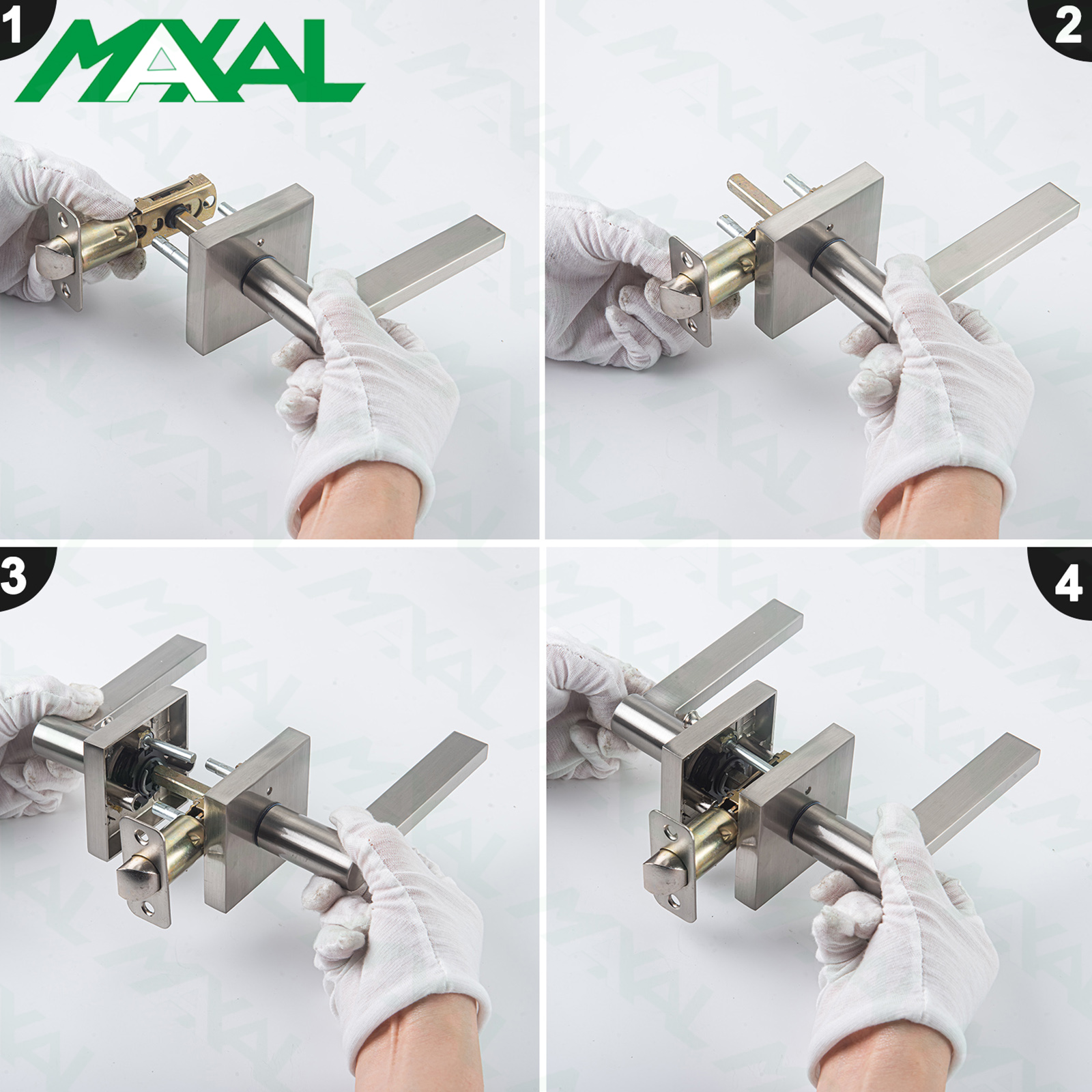 1
MAXAL
2
3
4