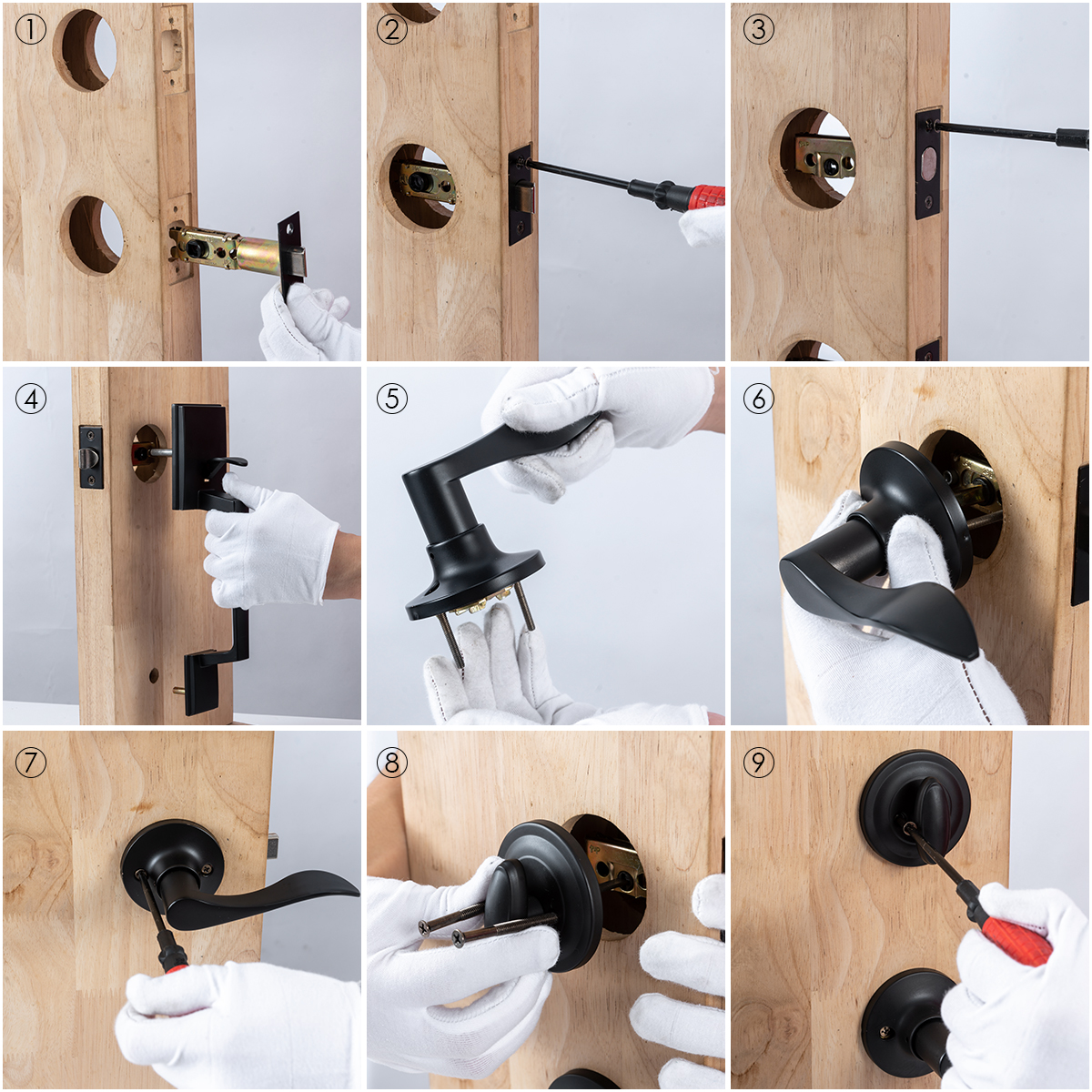 ①

②

③

④

⑤

⑥

⑦

⑧

⑨