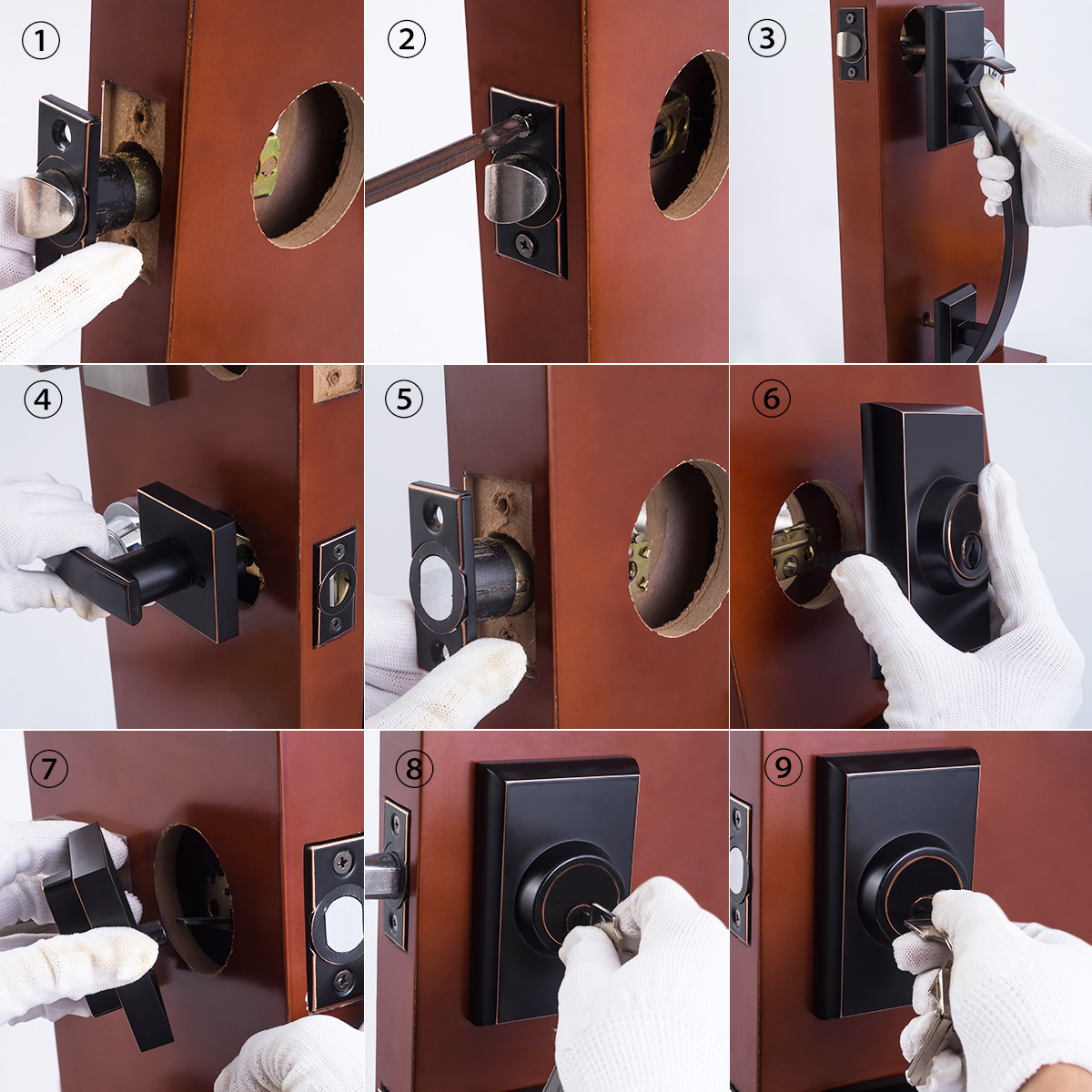 ①
②
③
④
⑤
⑥
⑦
⑧
⑨