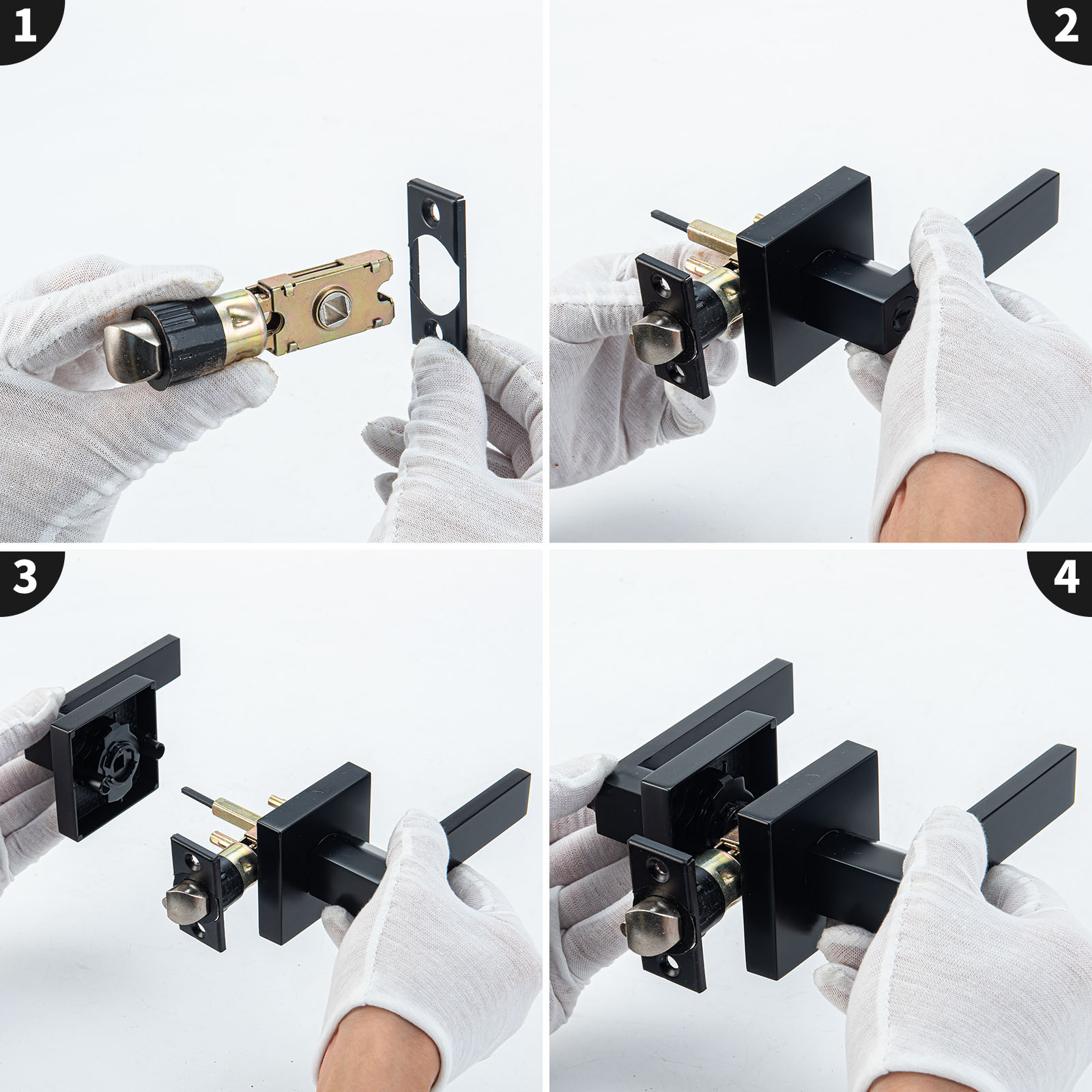 1

2

3

4