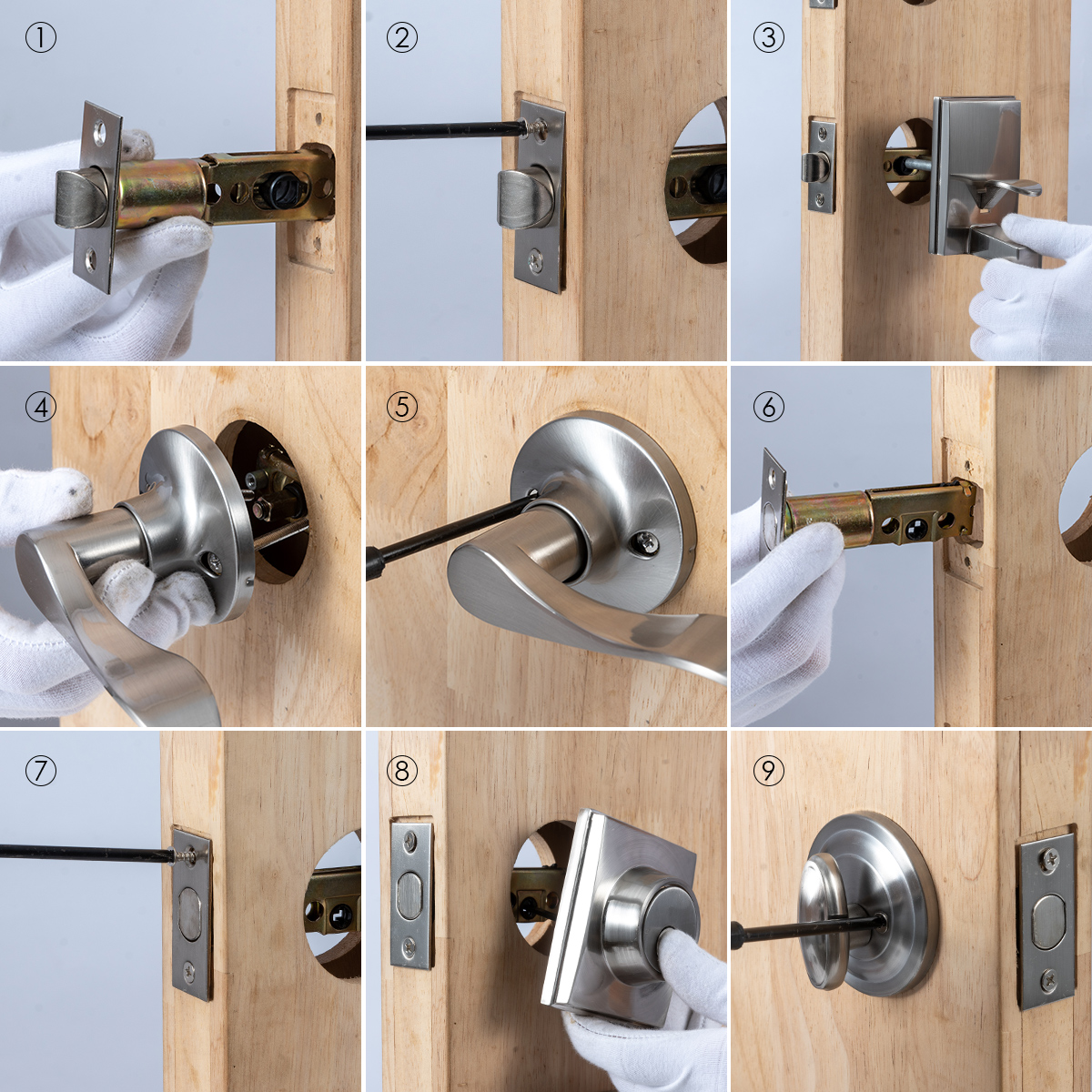 ①

②

③

④

⑤

⑥

⑦

⑧

⑨