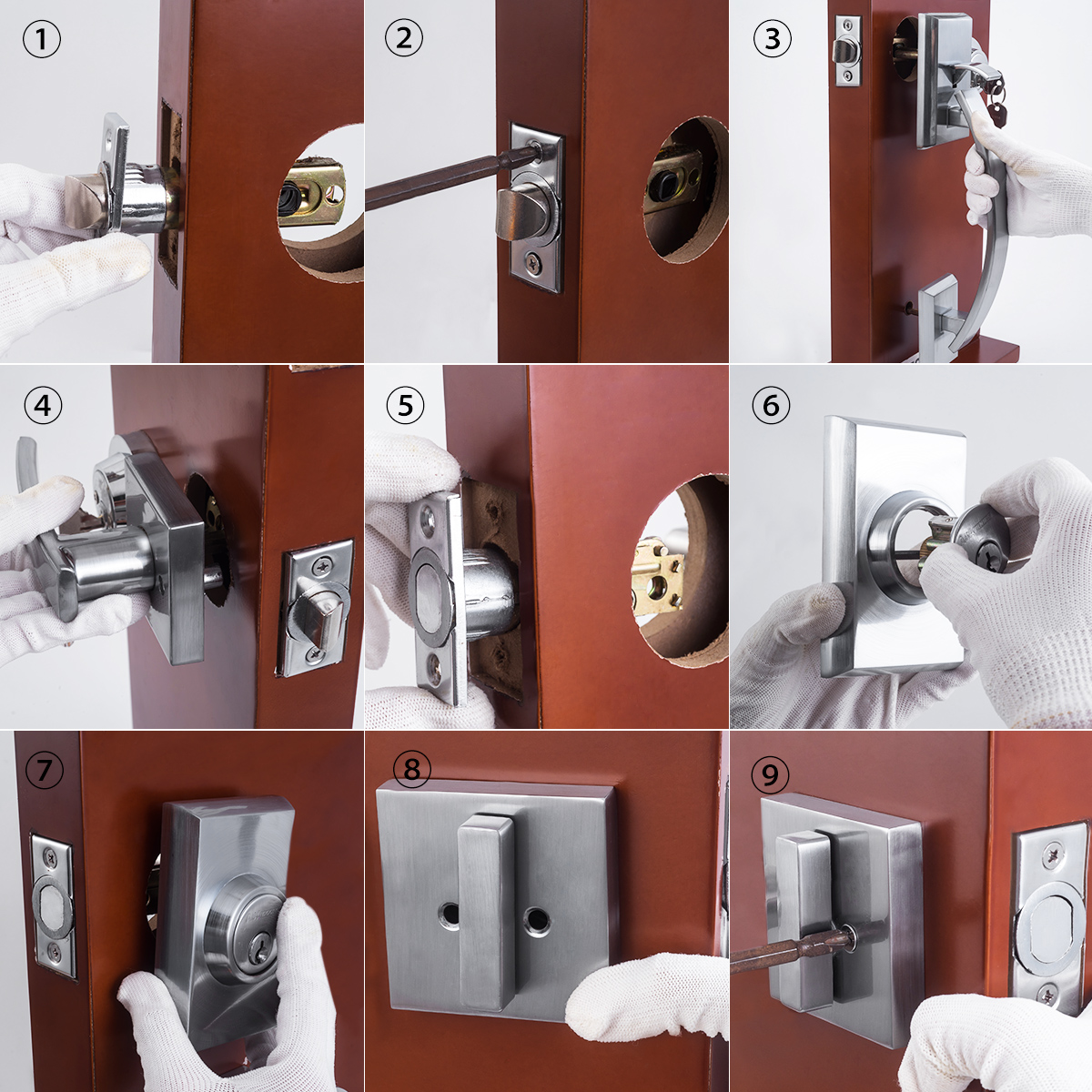 ①

②

③

④

⑤

⑥

⑦

⑧

⑨