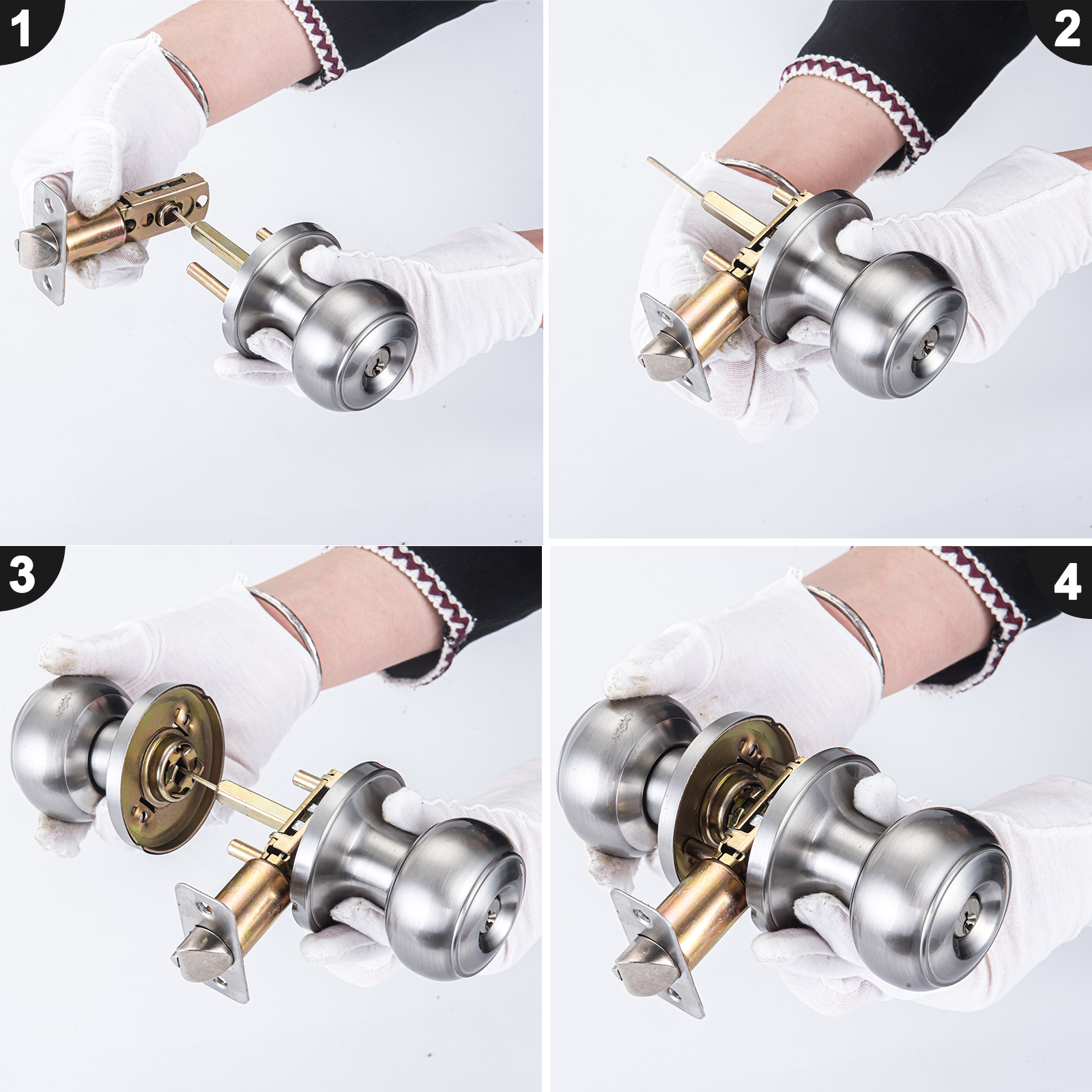 1

2

3

4