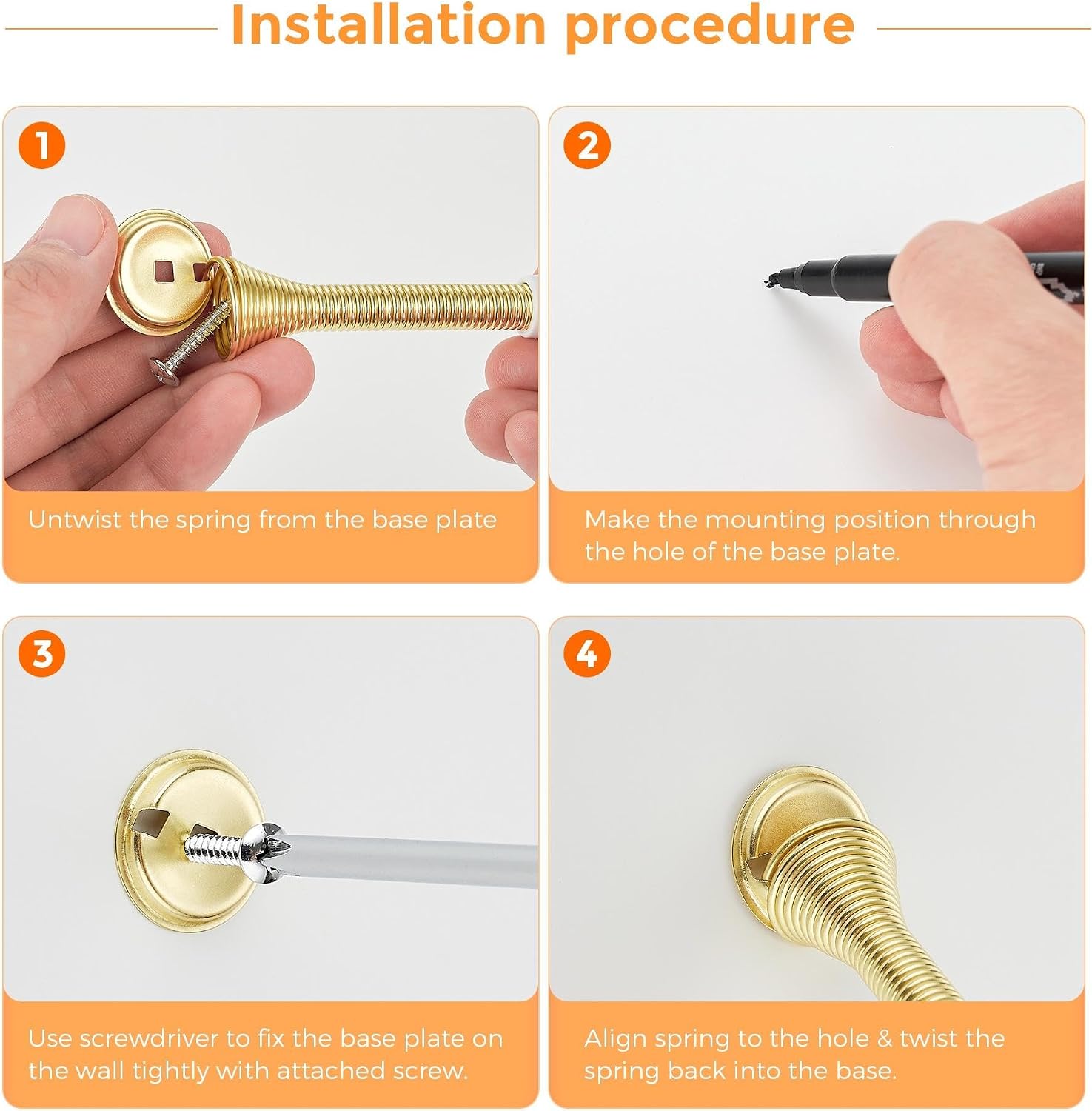 Installation procedure

1

Untwist the spring from the base plate

2

Make the mounting position through the hole of the base plate.

3

Use screwdriver to fix the base plate on the wall tightly with attached screw.

4

Align spring to the hole & twist the spring back into the base.