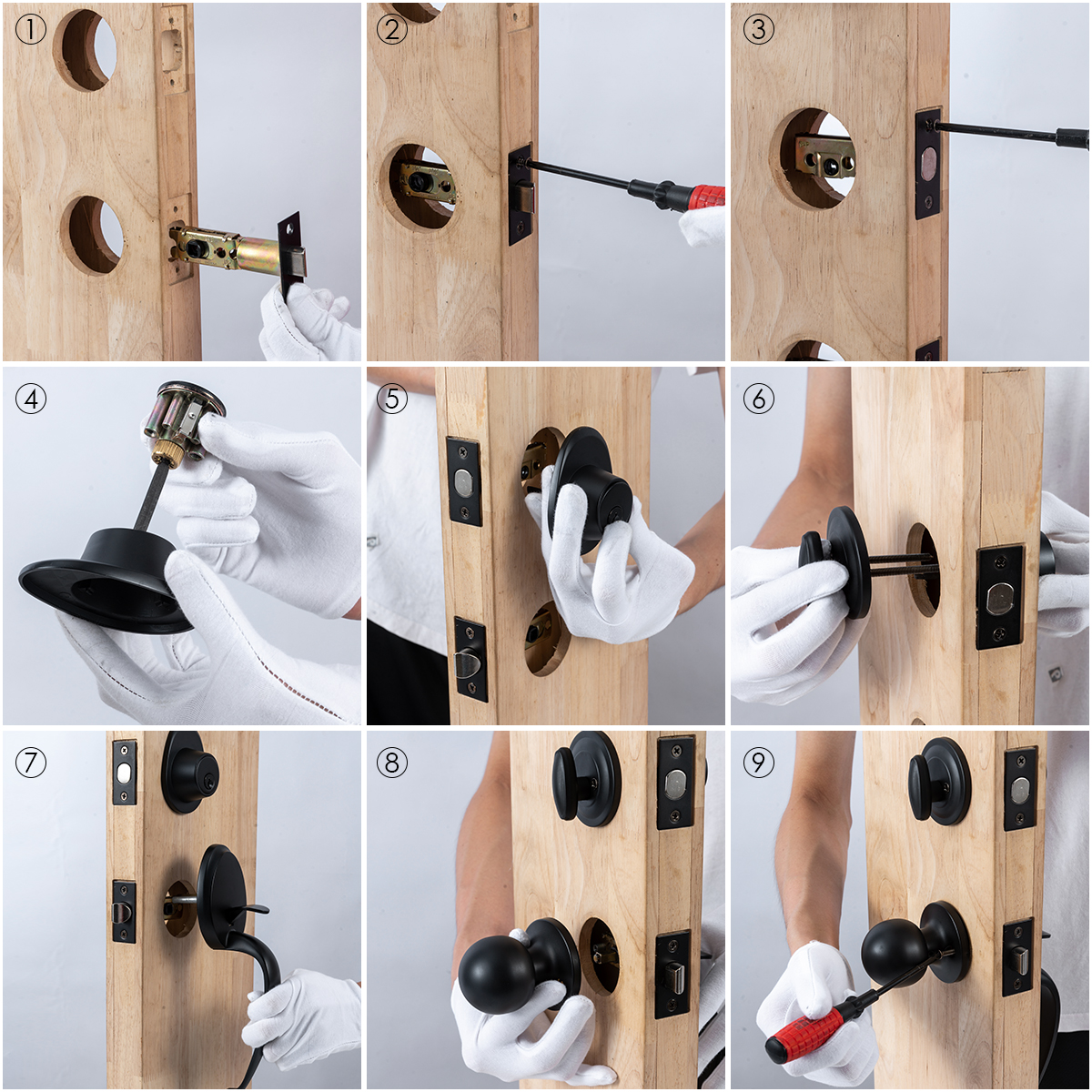 ①
②
③
④
⑤
⑥
⑦
⑧
⑨