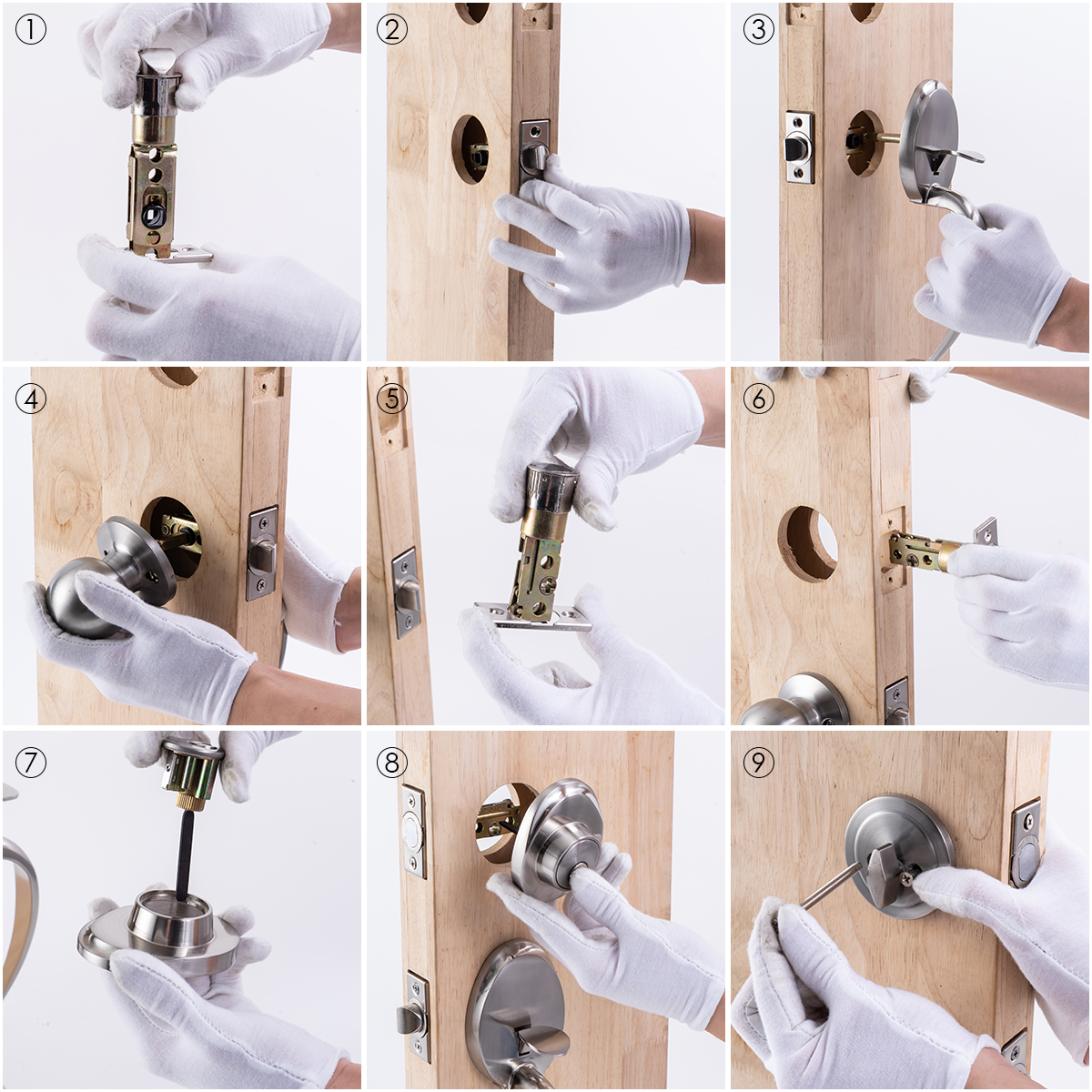 ①
②
③
④
⑤
⑥
⑦
⑧
⑨